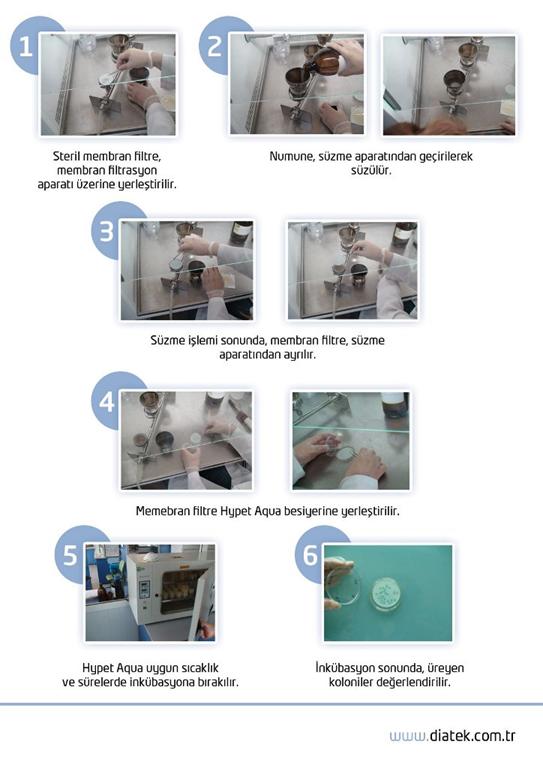 1

Steril membran filtre, membran filtrasyon aparatı üzerine yerleştirilir.

2

Numune, süzme aparatından geçirilerek süzülür.

3

Süzme işlemi sonunda, membran filtre, süzme aparatından ayrılır.

4

Memebran filtre Hypet Aqua besiyerine yerleştirilir.

5

Hypet Aqua uygun sıcaklık ve sürelerde inkübasyona bırakılır.

6

İnkübasyon sonunda, üreyen koloniler değerlendirilir.

www.diatek.com.tr